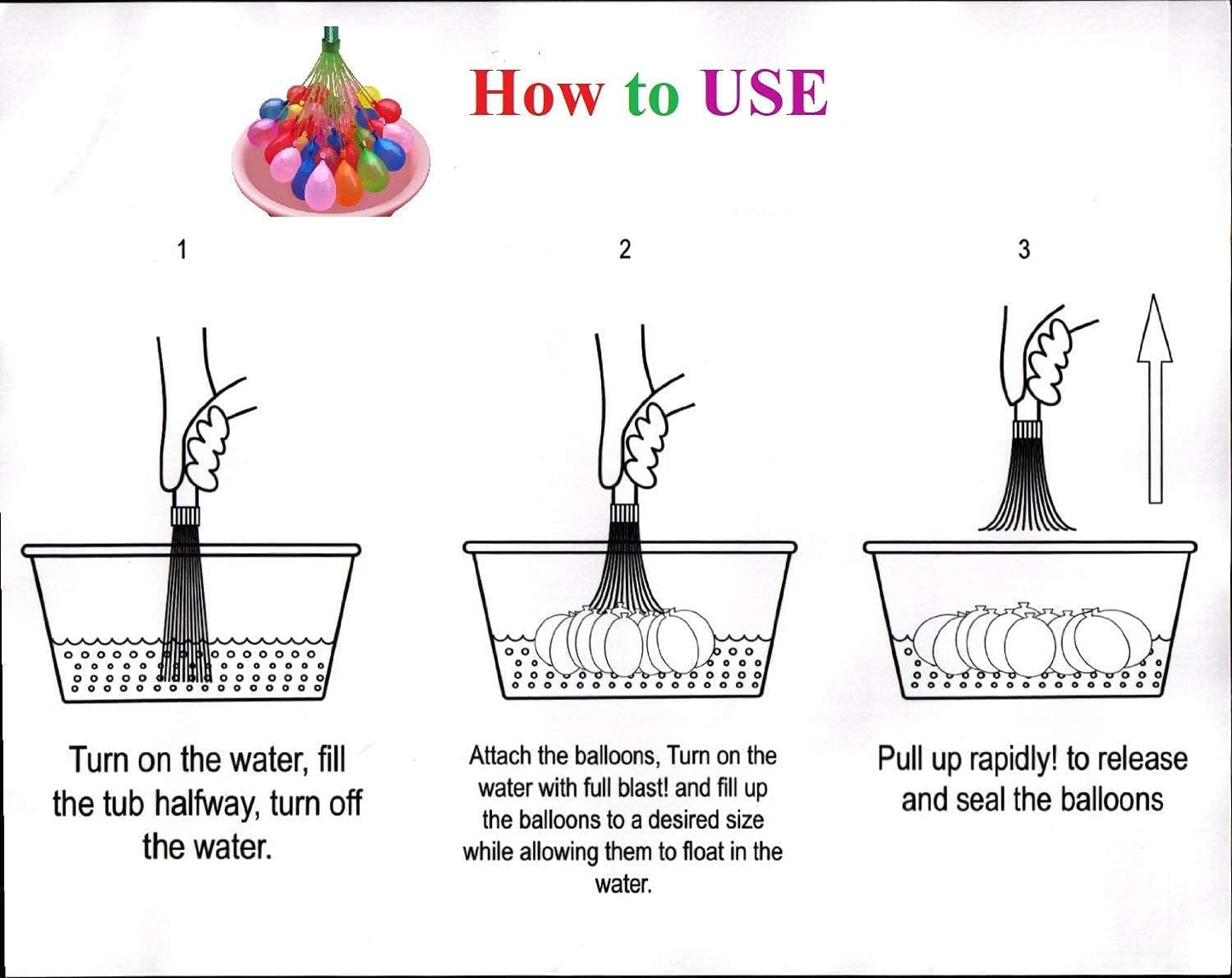 How to USE

1

Turn on the water, fill the tub halfway, turn off the water.

2

Attach the balloons, Turn on the water with full blast! and fill up the balloons to a desired size while allowing them to float in the water.

3

Pull up rapidly! to release and seal the balloons